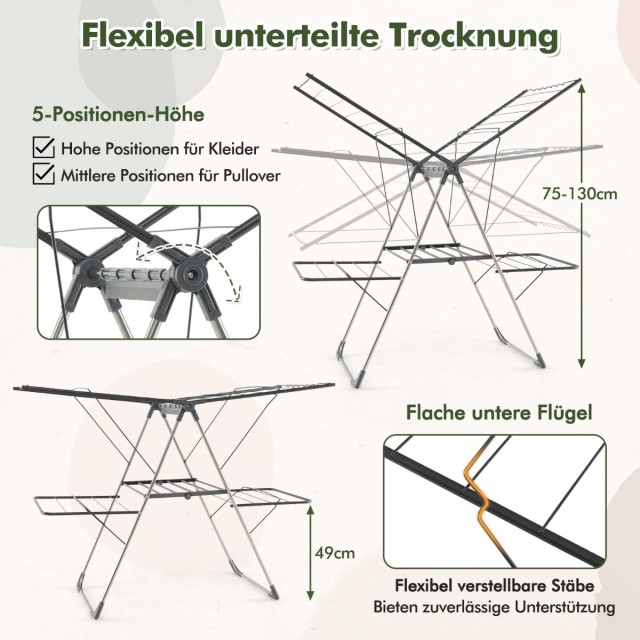 Flexibel unterteilte Trocknung

5-Positionen-Höhe

Hohe Positionen für Kleider

Mittlere Positionen für Pullover

75-130cm

Flache untere Flügel

49cm

Flexibel verstellbare Stäbe
Bieten zuverlässige Unterstützung