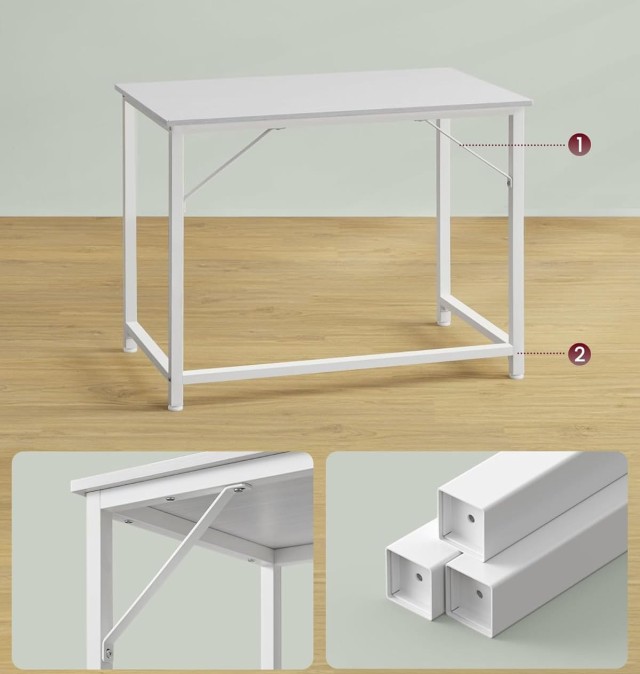 1
2