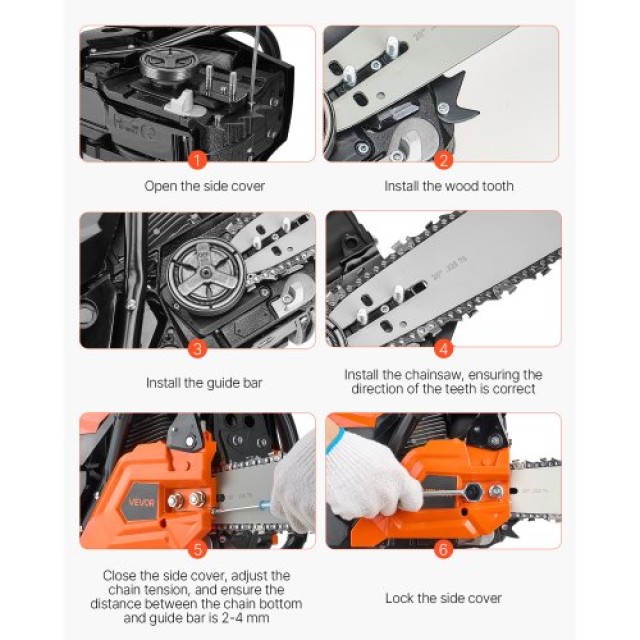 1

Open the side cover

2

Install the wood tooth

3

Install the guide bar

4

Install the chainsaw, ensuring the direction of the teeth is correct

VEVOR

5

Close the side cover, adjust the chain tension, and ensure the distance between the chain bottom and guide bar is 2-4 mm

6

Lock the side cover