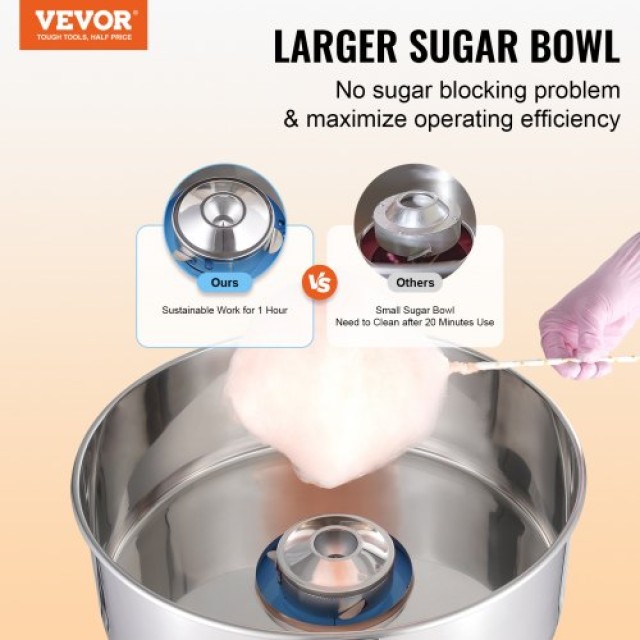 VEVOR
TOUGH TOOLS, HALF PRICE

LARGER SUGAR BOWL

No sugar blocking problem & maximize operating efficiency

Ours

Sustainable Work for 1 Hour

VS

Others

Small Sugar Bowl
Need to Clean after 20 Minutes Use