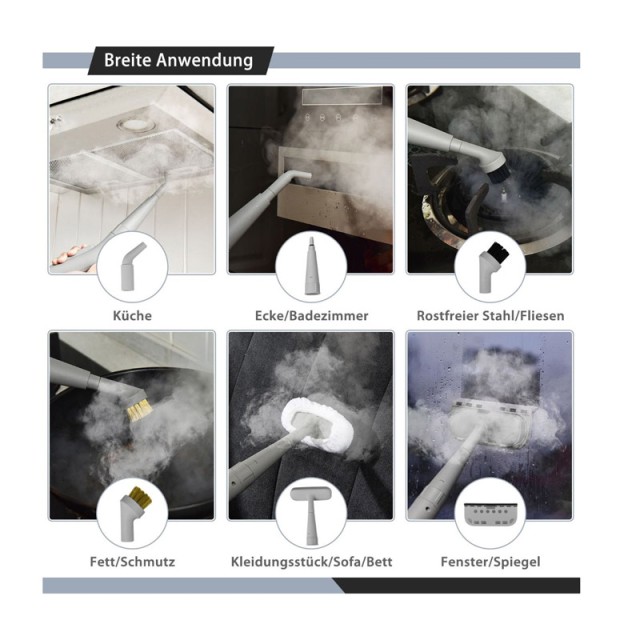 Breite Anwendung

Küche

Ecke/Badezimmer

Rostfreier Stahl/Fliesen

Fett/Schmutz

Kleidungsstück/Sofa/Bett

Fenster/Spiegel