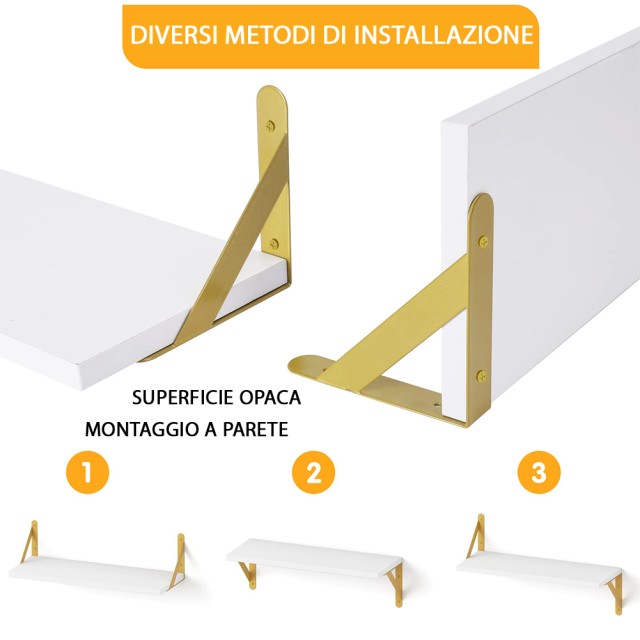 DIVERSI METODI DI INSTALLAZIONE

SUPERFICIE OPACA
MONTAGGIO A PARETE

1

2

3