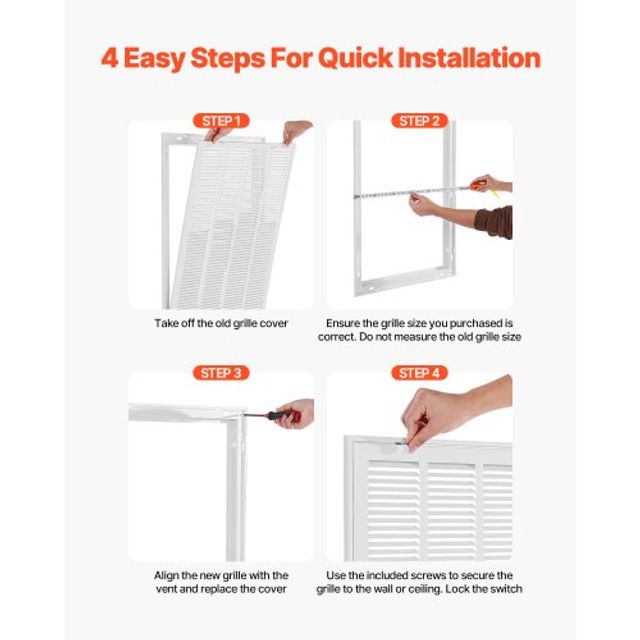 4 Easy Steps For Quick Installation

STEP 1

Take off the old grille cover

STEP 2

Ensure the grille size you purchased is correct. Do not measure the old grille size

STEP 3

Align the new grille with the vent and replace the cover

STEP 4

Use the included screws to secure the grille to the wall or ceiling. Lock the switch