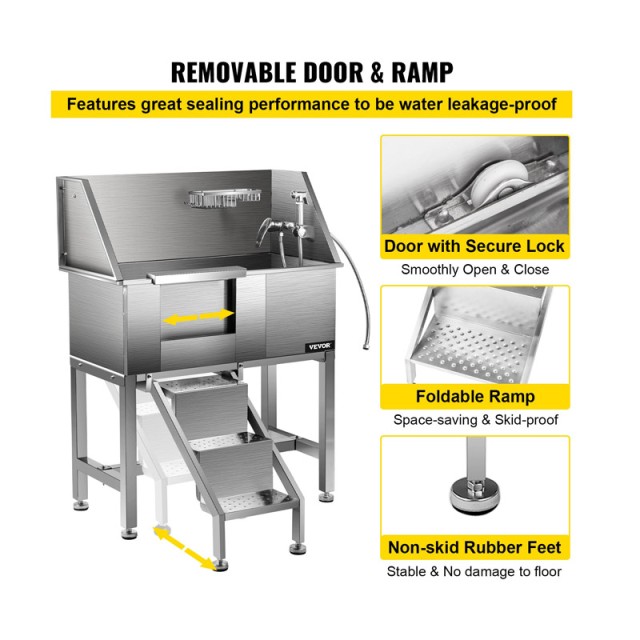 REMOVABLE DOOR & RAMP

Features great sealing performance to be water leakage-proof

VEVOR

Door with Secure Lock

Smoothly Open & Close

Foldable Ramp

Space-saving & Skid-proof

Non-skid Rubber Feet

Stable & No damage to floor