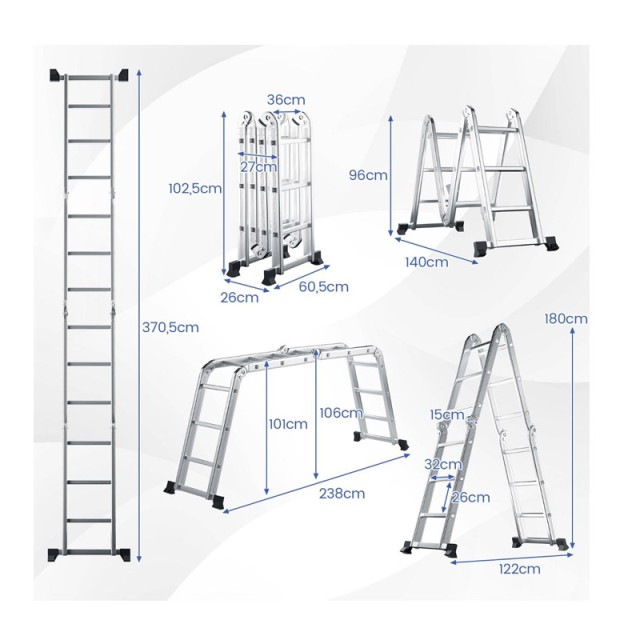 370,5cm

36cm
27cm
102,5cm
26cm
60,5cm

96cm
140cm

101cm
106cm
238cm

180cm
15cm
32cm
26cm
122cm