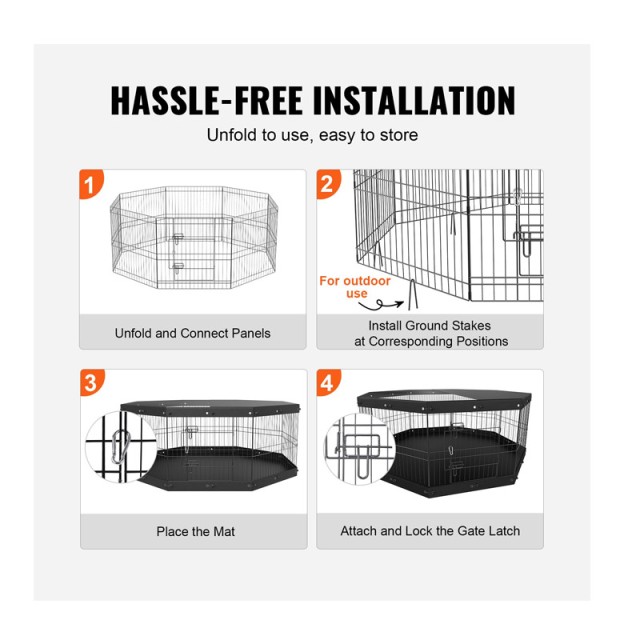 HASSLE-FREE INSTALLATION

Unfold to use, easy to store

1

Unfold and Connect Panels

2

For outdoor use

Install Ground Stakes at Corresponding Positions

3

Place the Mat

4

Attach and Lock the Gate Latch