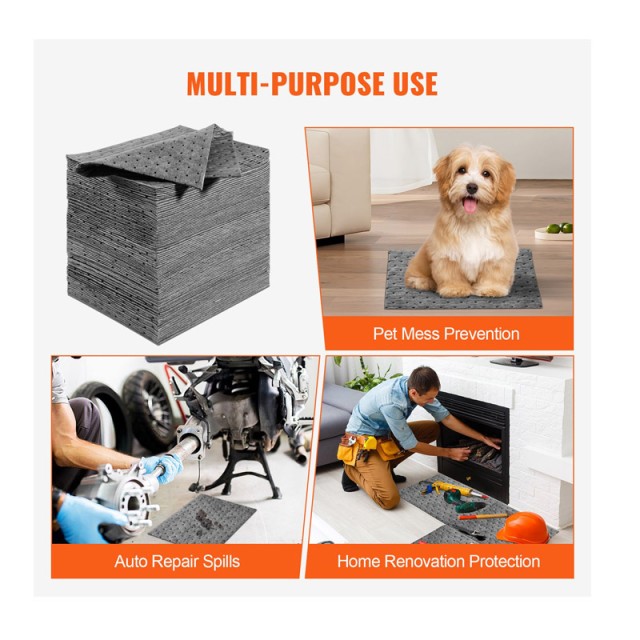 MULTI-PURPOSE USE

Pet Mess Prevention

Auto Repair Spills

Home Renovation Protection