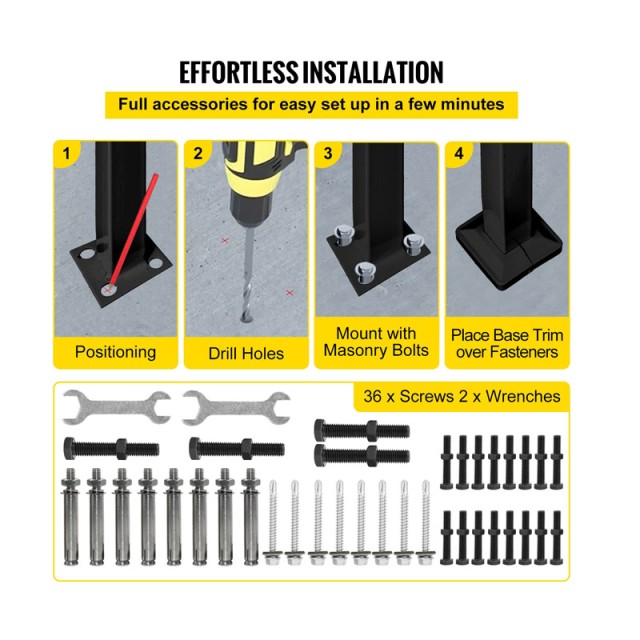 EFFORTLESS INSTALLATION

Full accessories for easy set up in a few minutes

1

Positioning

2

Drill Holes

3

Mount with Masonry Bolts

4

Place Base Trim over Fasteners

36 x Screws 2 x Wrenches