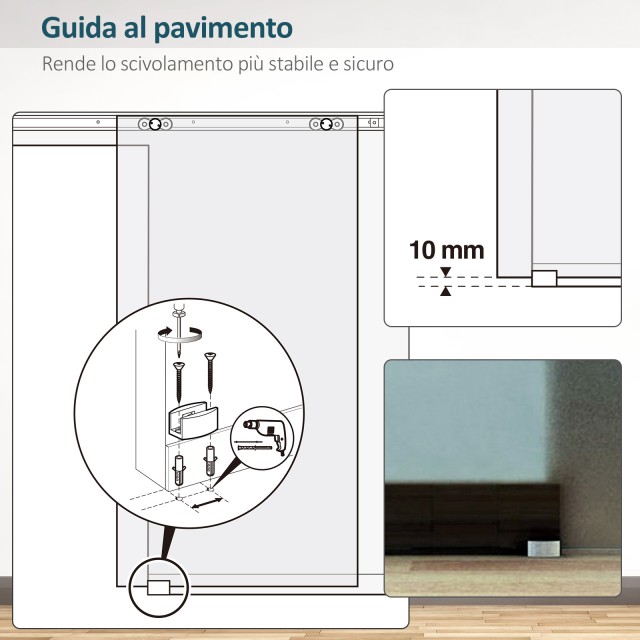 Guida al pavimento
Rende lo scivolamento più stabile e sicuro

10 mm